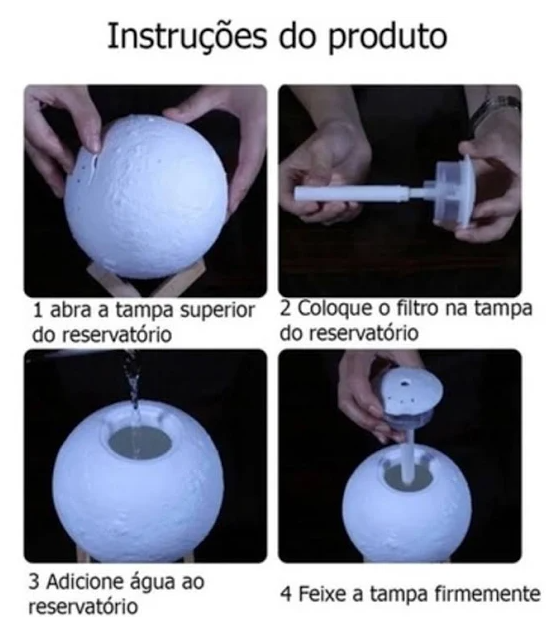 Instruções do produto

1 abra a tampa superior do reservatório

2 Coloque o filtro na tampa do reservatório

3 Adicione água ao reservatório

4 Feixe a tampa firmemente