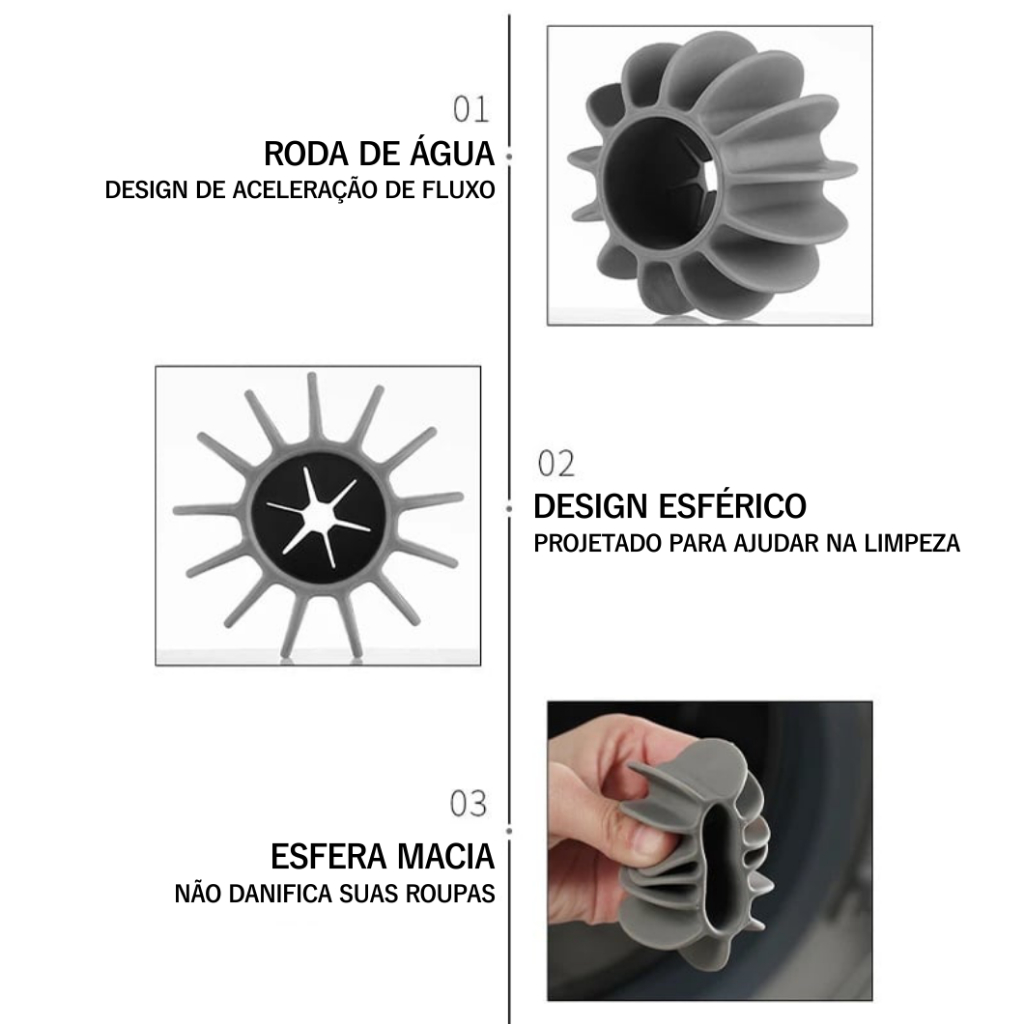 01
RODA DE ÁGUA
DESIGN DE ACELERAÇÃO DE FLUXO

02
DESIGN ESFÉRICO
PROJETADO PARA AJUDAR NA LIMPEZA

03
ESFERA MACIA
NÃO DANIFICA SUAS ROUPAS