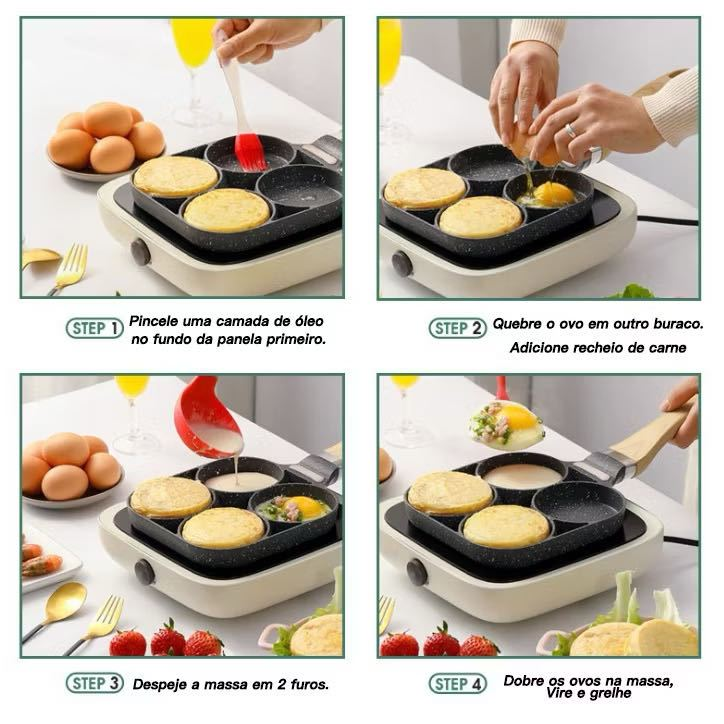 STEP 1 Pincele uma camada de óleo no fundo da panela primeiro.

STEP 2 Quebre o ovo em outro buraco. Adicione recheio de carne

STEP 3 Despeje a massa em 2 furos.

STEP 4 Dobre os ovos na massa, Vire e grelhe