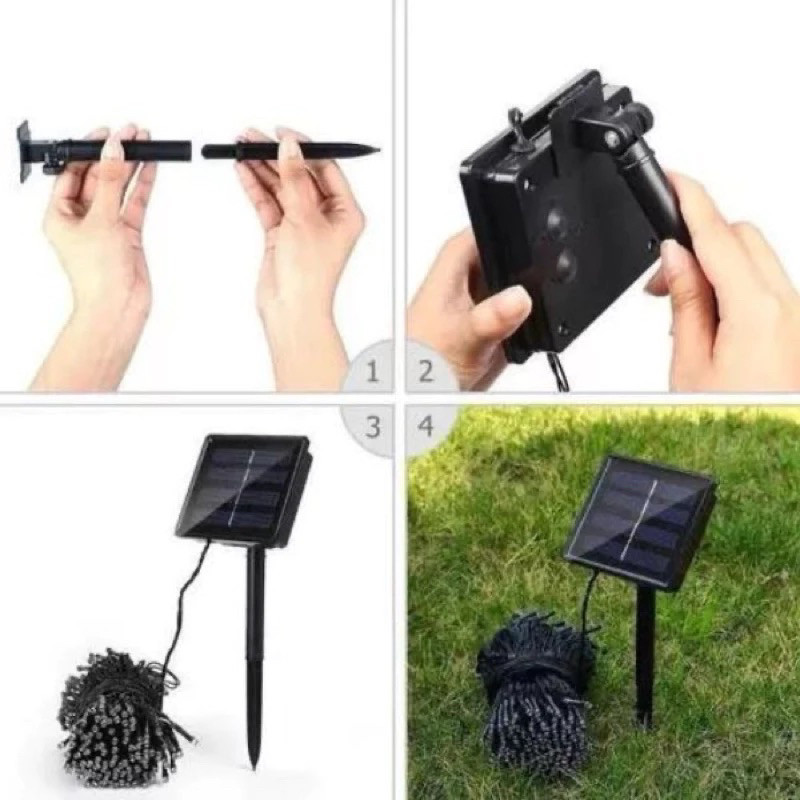 1
2
3
4